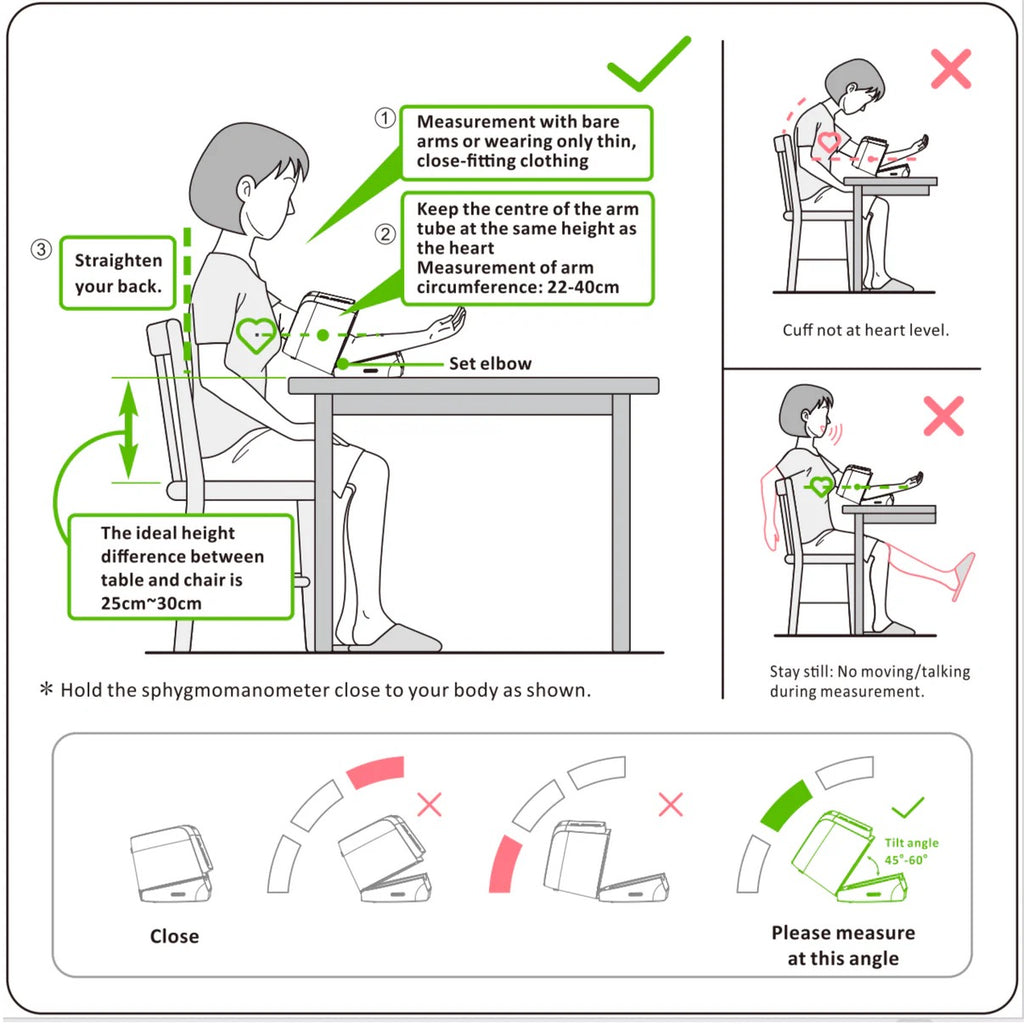 ① Measurement with bare arms or wearing only thin, close-fitting clothing

② Keep the centre of the arm tube at the same height as the heart
Measurement of arm circumference: 22-40cm

③ Straighten your back.

Set elbow

The ideal height difference between table and chair is 25cm~30cm

＊ Hold the sphygmomanometer close to your body as shown.

Cuff not at heart level.

Stay still: No moving/talking during measurement.

Close

Tilt angle 45°-60°

Please measure at this angle